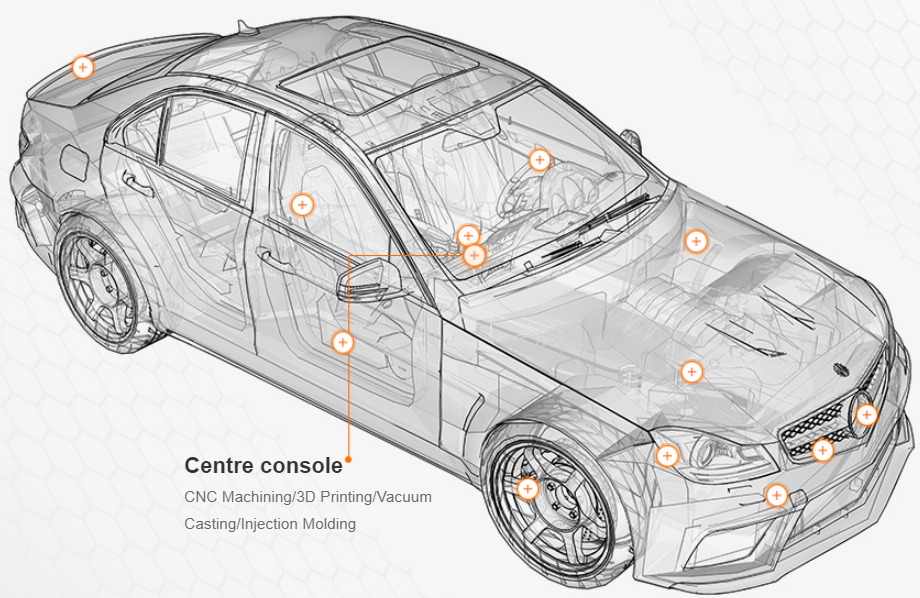 Centre console

CNC Machining/3D Printing/Vacuum Casting/Injection Molding