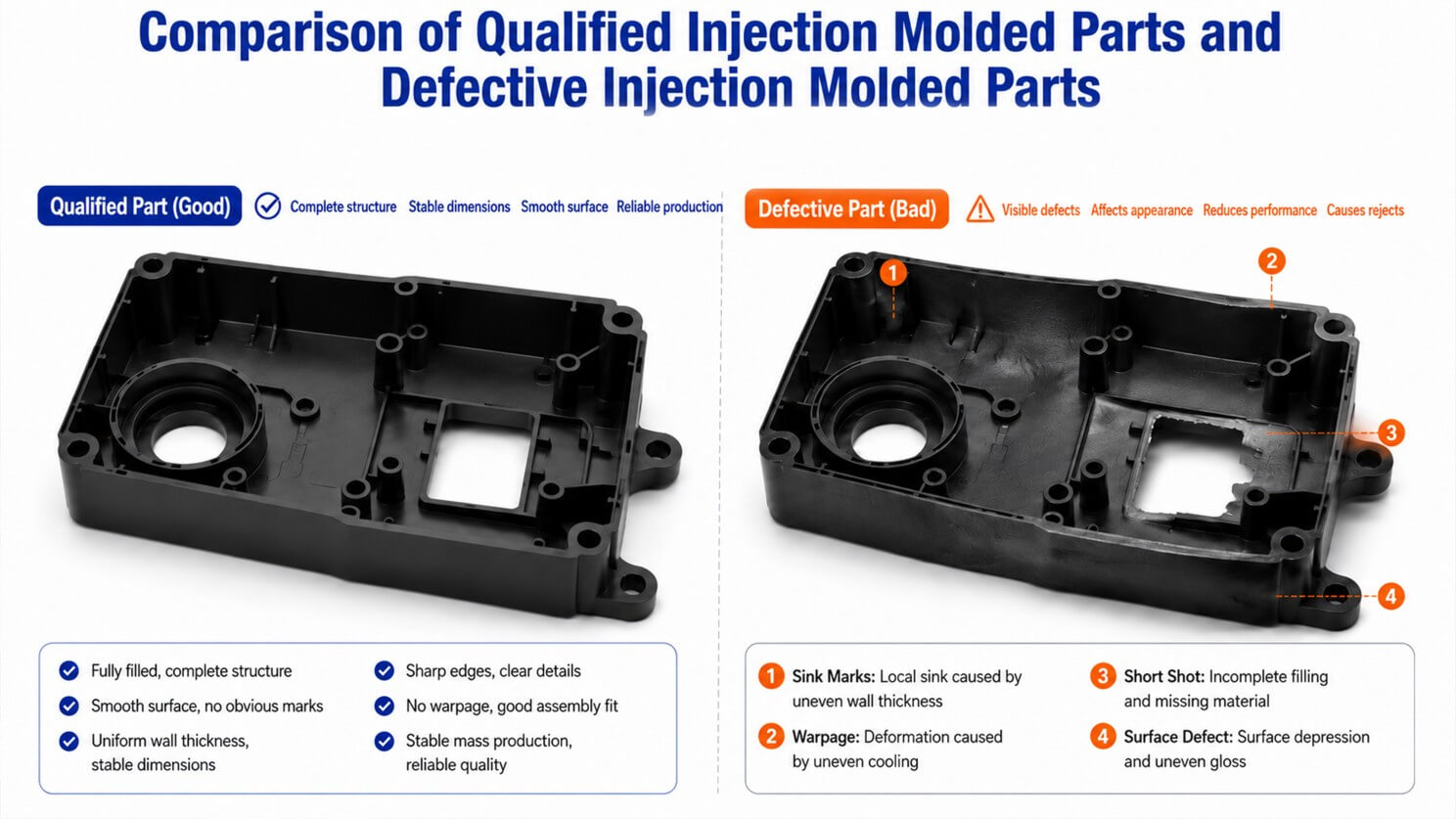 Comparison of Qualified Injection Molded Parts and Defective Injection Molded Parts

Qualified Part (Good)

Complete structure Stable dimensions Smooth surface Reliable production

Fully filled, complete structure

Smooth surface, no obvious marks

Uniform wall thickness, stable dimensions

Sharp edges, clear details

No warpage, good assembly fit

Stable mass production, reliable quality

Defective Part (Bad)

Visible defects Affects appearance Reduces performance Causes rejects

1

2

3

4

1 Sink Marks: Local sink caused by uneven wall thickness

2 Warpage: Deformation caused by uneven cooling

3 Short Shot: Incomplete filling and missing material

4 Surface Defect: Surface depression and uneven gloss