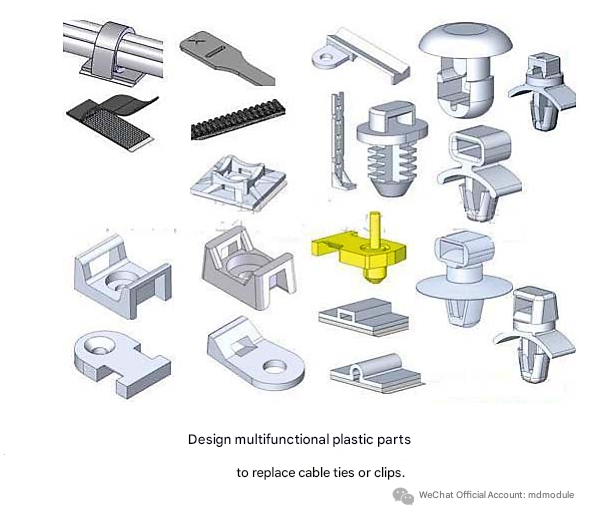 Design multifunctional plastic parts

to replace cable ties or clips.

WeChat Official Account: mdmodule